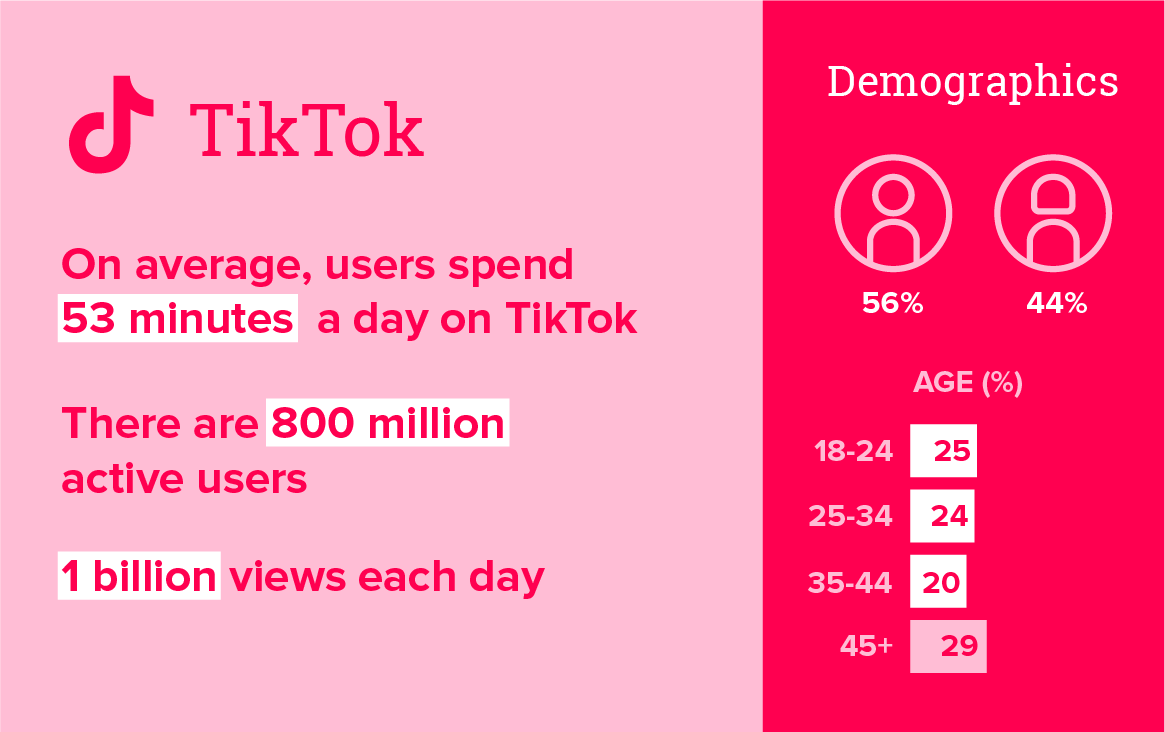 TikTok

On average, users spend 53 minutes a day on TikTok

There are 800 million active users

1 billion views each day

Demographics

56%

44%

AGE (%)

18-24 25

25-34 24

35-44 20

45+ 29